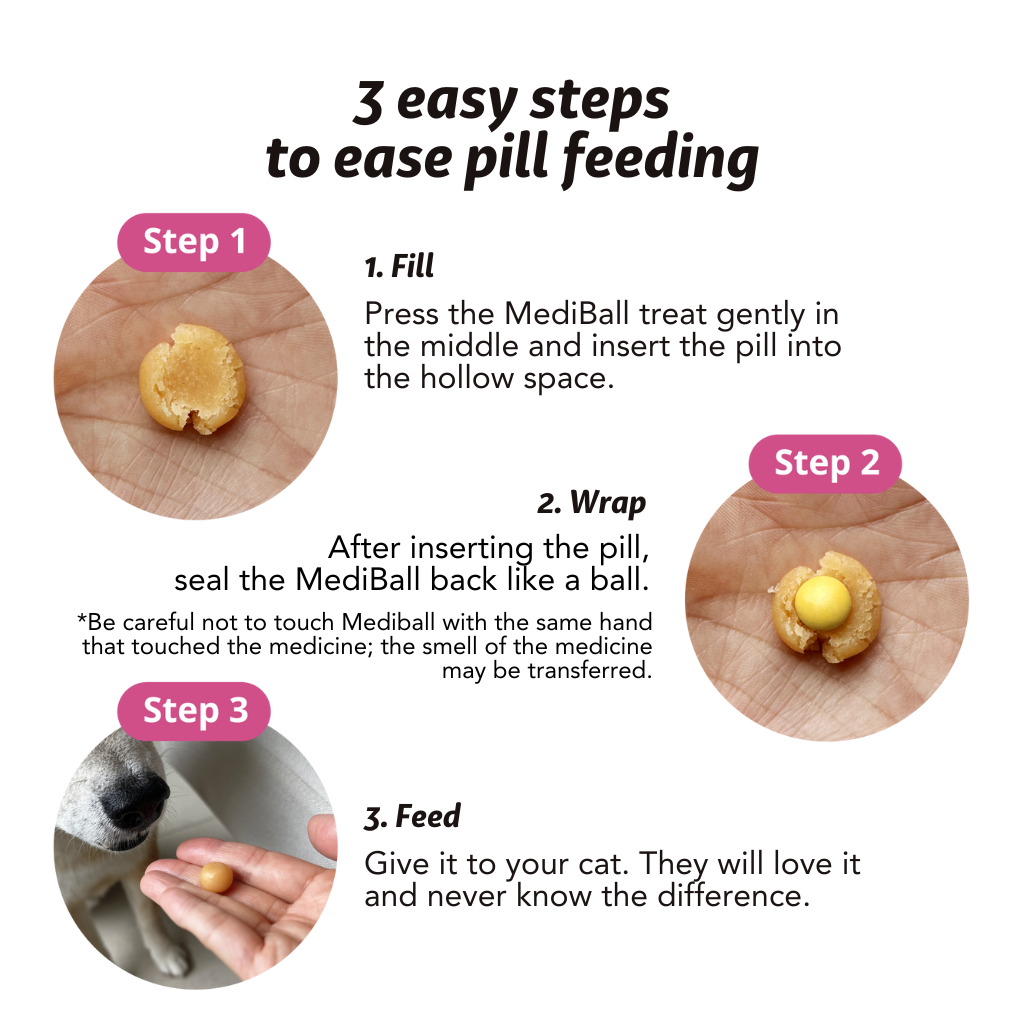 3 easy steps
to ease pill feeding

Step 1

1. Fill

Press the MediBall treat gently in the middle and insert the pill into the hollow space.

Step 2

2. Wrap

After inserting the pill, seal the MediBall back like a ball.

*Be careful not to touch Mediball with the same hand that touched the medicine; the smell of the medicine may be transferred.

Step 3

3. Feed

Give it to your cat. They will love it and never know the difference.